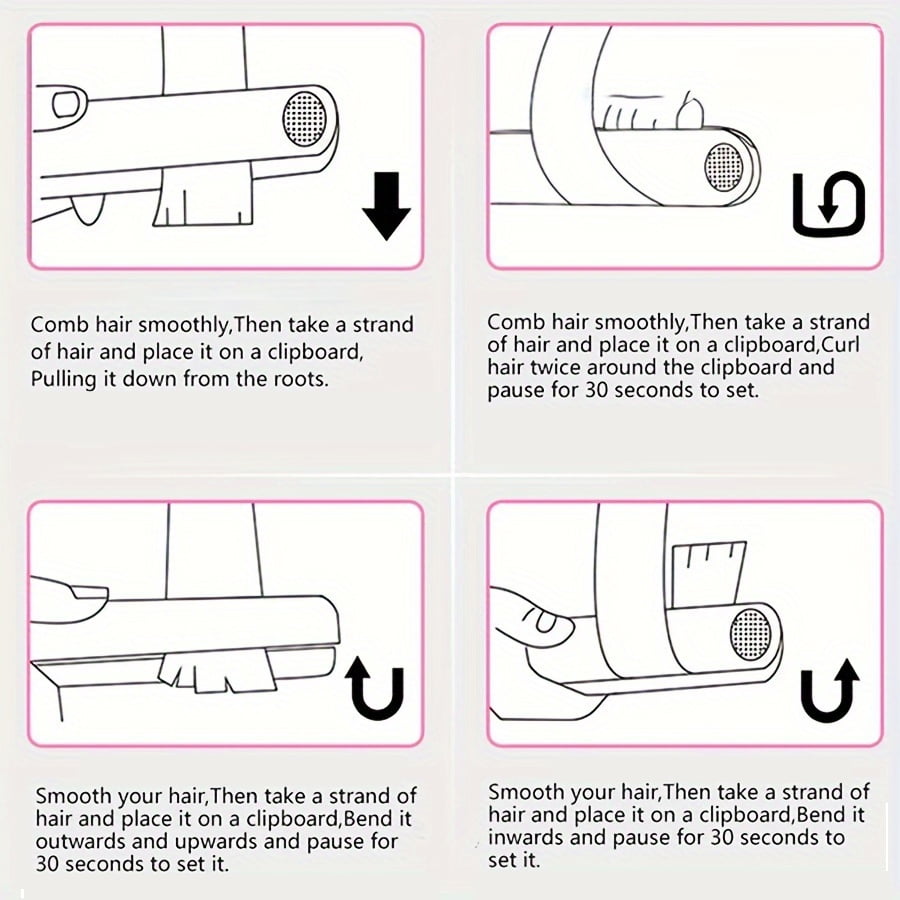 Comb hair smoothly,Then take a strand of hair and place it on a clipboard, Pulling it down from the roots.

Comb hair smoothly,Then take a strand of hair and place it on a clipboard,Curl hair twice around the clipboard and pause for 30 seconds to set.

Smooth your hair,Then take a strand of hair and place it on a clipboard,Bend it outwards and upwards and pause for 30 seconds to set it.

Smooth your hair,Then take a strand of hair and place it on a clipboard,Bend it inwards and pause for 30 seconds to set it.